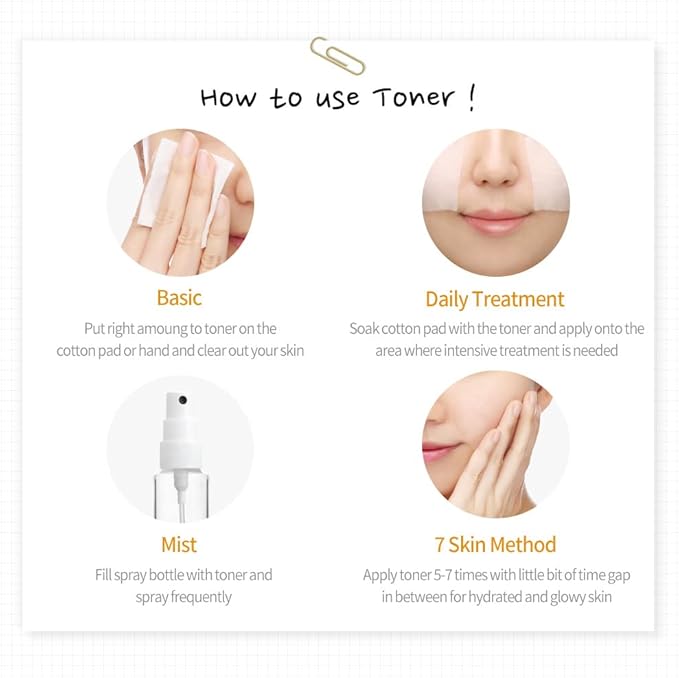 How to use Toner !

Basic

Put right amoung to toner on the cotton pad or hand and clear out your skin

Daily Treatment

Soak cotton pad with the toner and apply onto the area where intensive treatment is needed

Mist

Fill spray bottle with toner and spray frequently

7 Skin Method

Apply toner 5-7 times with little bit of time gap in between for hydrated and glowy skin