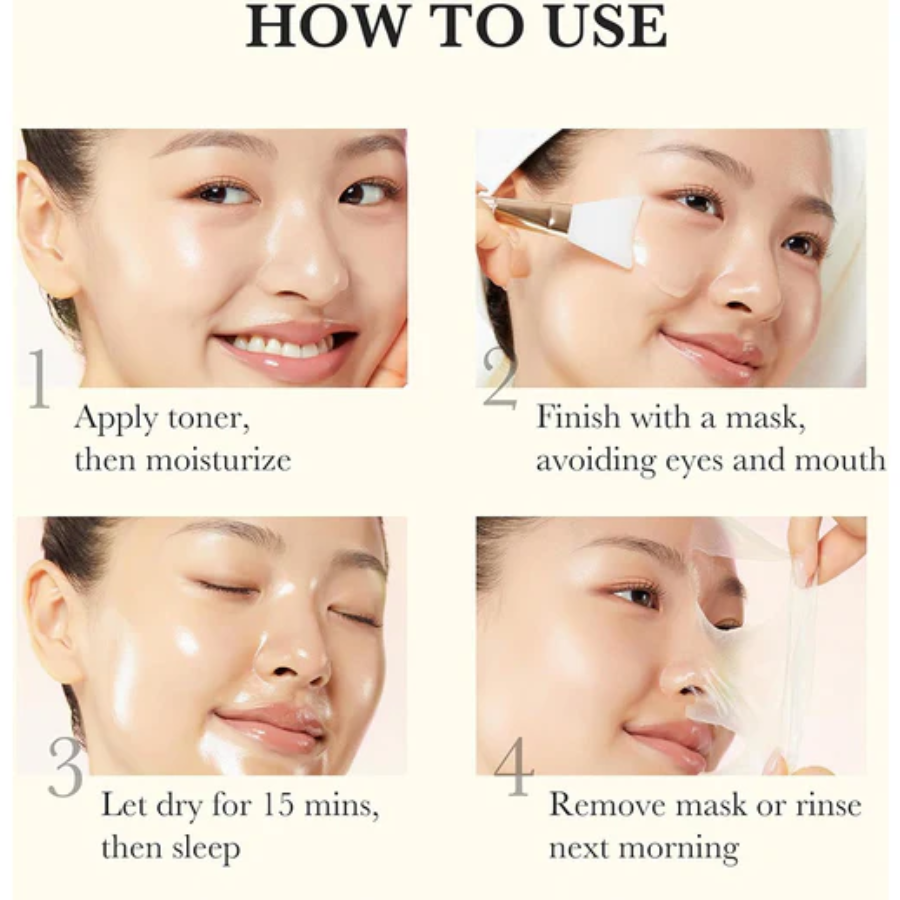 HOW TO USE

1
Apply toner, then moisturize

2
Finish with a mask, avoiding eyes and mouth

3
Let dry for 15 mins, then sleep

4
Remove mask or rinse next morning