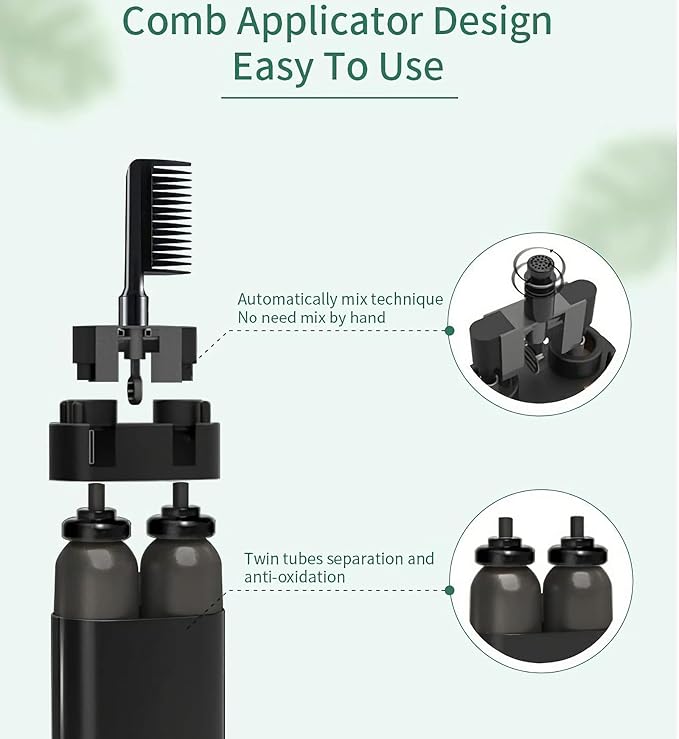 Comb Applicator Design
Easy To Use

Automatically mix technique
No need mix by hand

Twin tubes separation and anti-oxidation