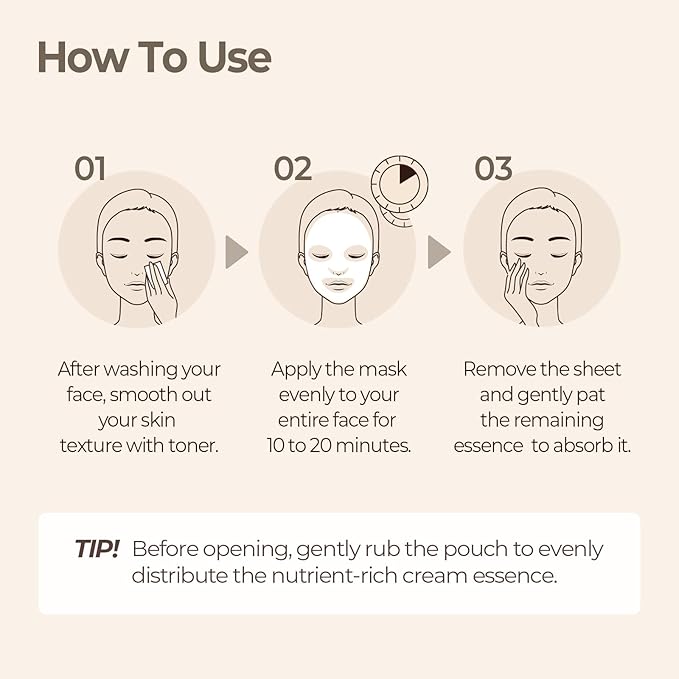 How To Use

01

After washing your face, smooth out your skin texture with toner.

02

Apply the mask evenly to your entire face for 10 to 20 minutes.

03

Remove the sheet and gently pat the remaining essence to absorb it.

TIP! Before opening, gently rub the pouch to evenly distribute the nutrient-rich cream essence.