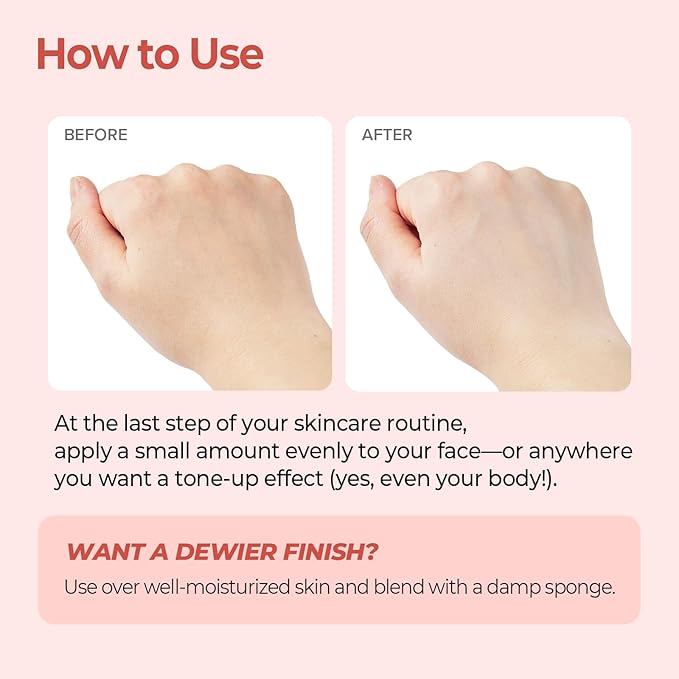 How to Use

BEFORE

AFTER

At the last step of your skincare routine, apply a small amount evenly to your face—or anywhere you want a tone-up effect (yes, even your body!).

WANT A DEWIER FINISH?

Use over well-moisturized skin and blend with a damp sponge.