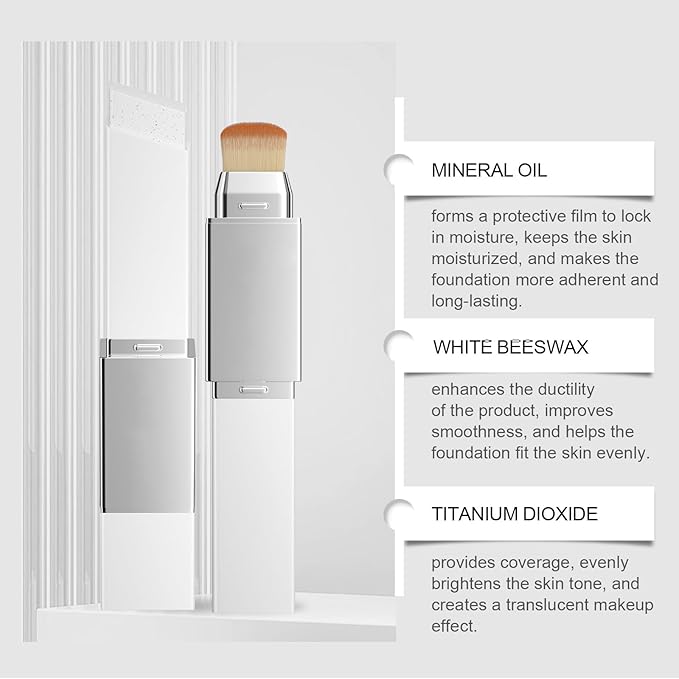 MINERAL OIL

forms a protective film to lock in moisture, keeps the skin moisturized, and makes the foundation more adherent and long-lasting.

WHITE BEESWAX

enhances the ductility of the product, improves smoothness, and helps the foundation fit the skin evenly.

TITANIUM DIOXIDE

provides coverage, evenly brightens the skin tone, and creates a translucent makeup effect.