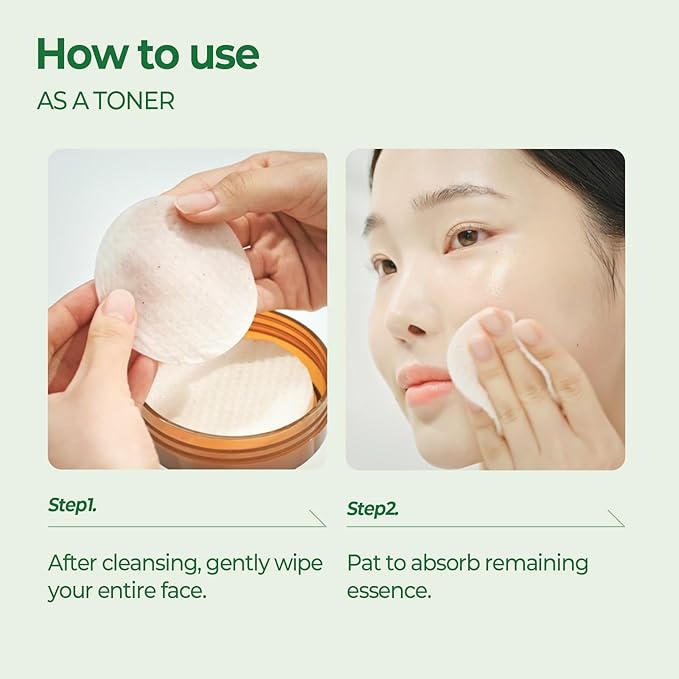 How to use

AS A TONER

Step1.

After cleansing, gently wipe your entire face.

Step2.

Pat to absorb remaining essence.