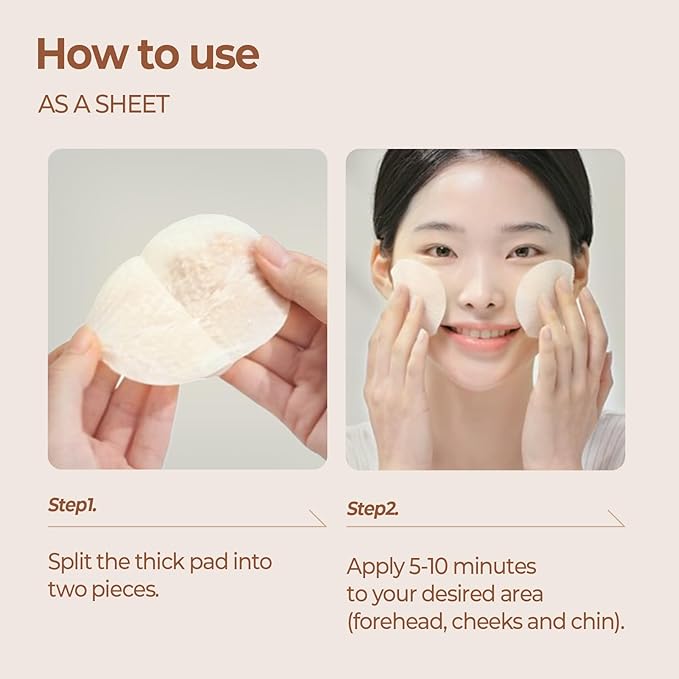 How to use

AS A SHEET

Step1.

Split the thick pad into two pieces.

Step2.

Apply 5-10 minutes to your desired area (forehead, cheeks and chin).