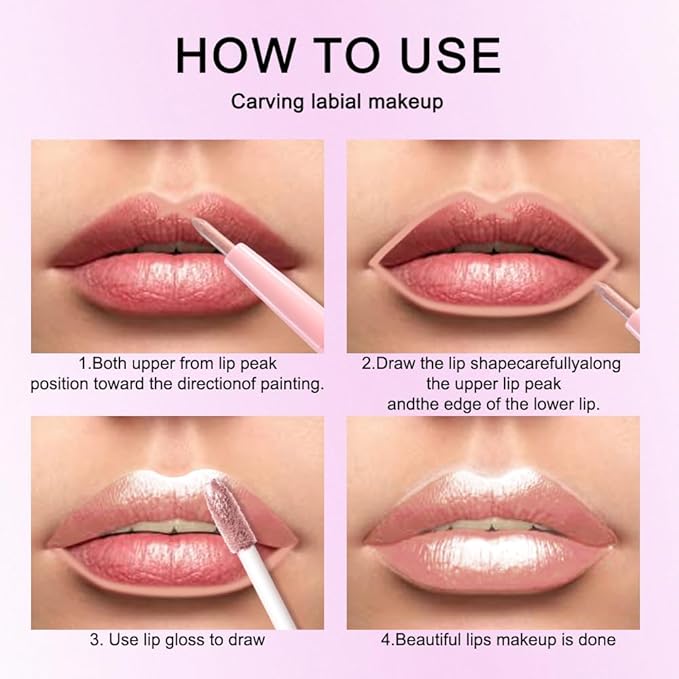 HOW TO USE

Carving labial makeup

1.Both upper from lip peak position toward the directionof painting.

2.Draw the lip shapecarefullyalong the upper lip peak andthe edge of the lower lip.

3. Use lip gloss to draw

4.Beautiful lips makeup is done