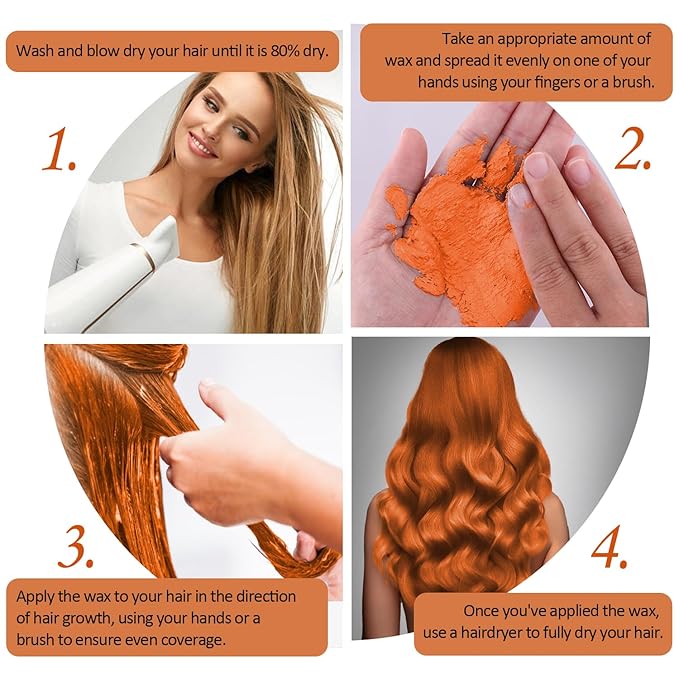 Wash and blow dry your hair until it is 80% dry.

1.

Take an appropriate amount of wax and spread it evenly on one of your hands using your fingers or a brush.

2.

3.

Apply the wax to your hair in the direction of hair growth, using your hands or a brush to ensure even coverage.

4.

Once you've applied the wax, use a hairdryer to fully dry your hair.