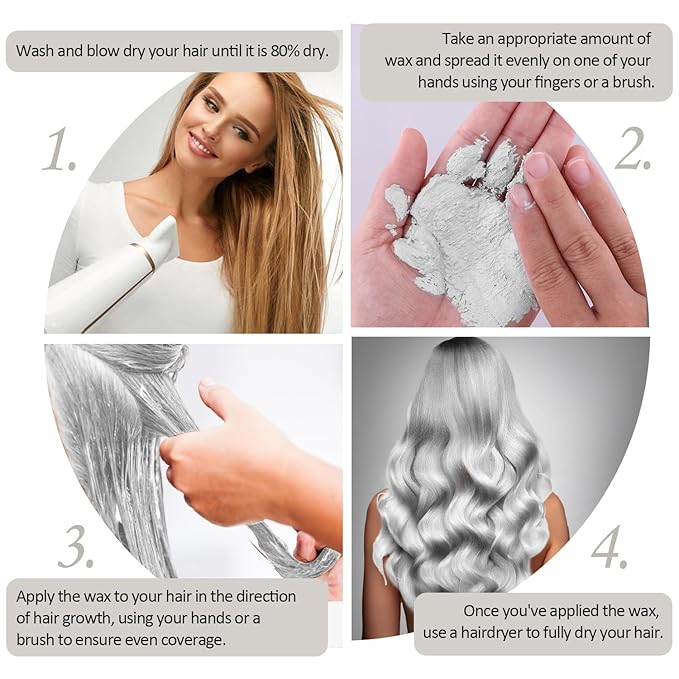 Wash and blow dry your hair until it is 80% dry.

1.

Take an appropriate amount of wax and spread it evenly on one of your hands using your fingers or a brush.

2.

3.

Apply the wax to your hair in the direction of hair growth, using your hands or a brush to ensure even coverage.

4.

Once you've applied the wax, use a hairdryer to fully dry your hair.