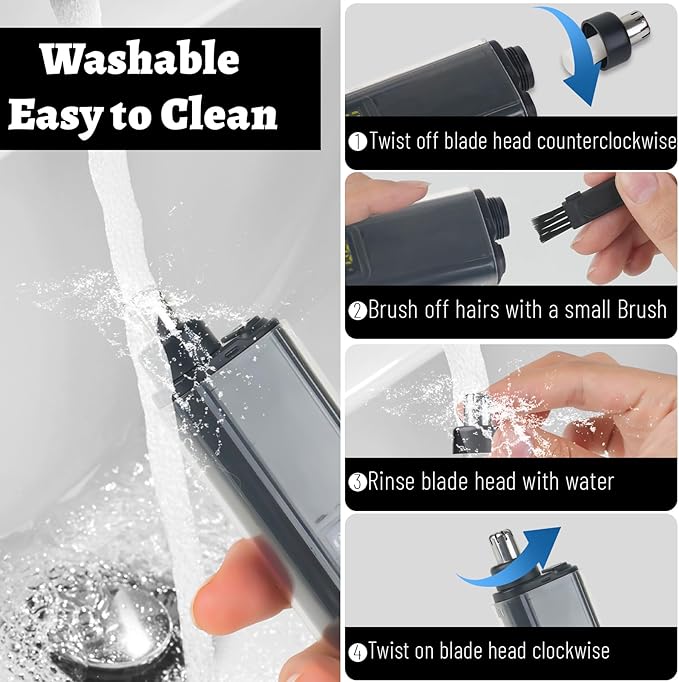 Washable
Easy to Clean

①Twist off blade head counterclockwise

②Brush off hairs with a small Brush

③Rinse blade head with water

④Twist on blade head clockwise