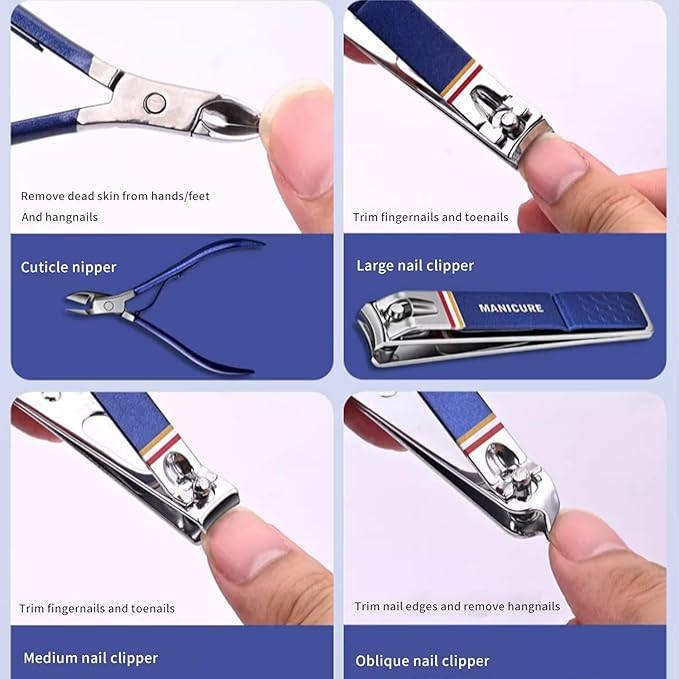 Remove dead skin from hands/feet
And hangnails

Cuticle nipper

Trim fingernails and toenails

Large nail clipper

MANICURE

Trim fingernails and toenails

Medium nail clipper

Trim nail edges and remove hangnails

Oblique nail clipper