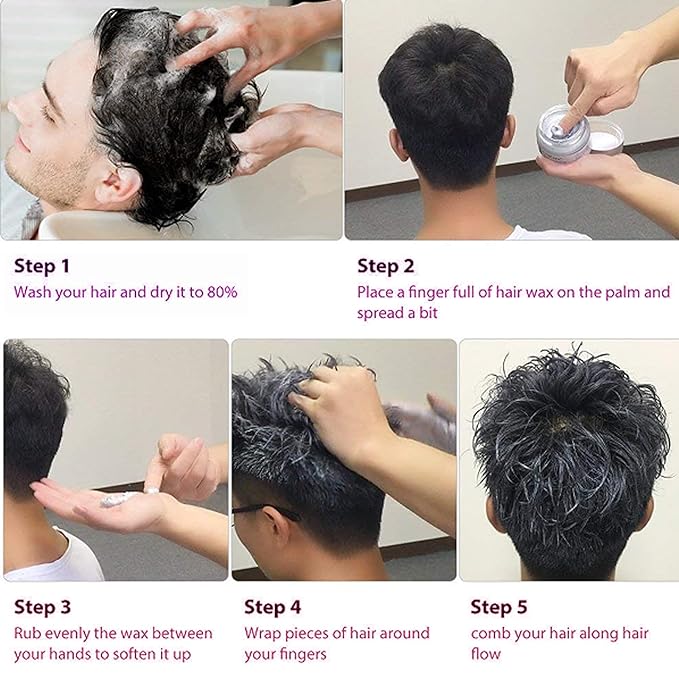 Step 1
Wash your hair and dry it to 80%

Step 2
Place a finger full of hair wax on the palm and spread a bit

Step 3
Rub evenly the wax between your hands to soften it up

Step 4
Wrap pieces of hair around your fingers

Step 5
comb your hair along hair flow