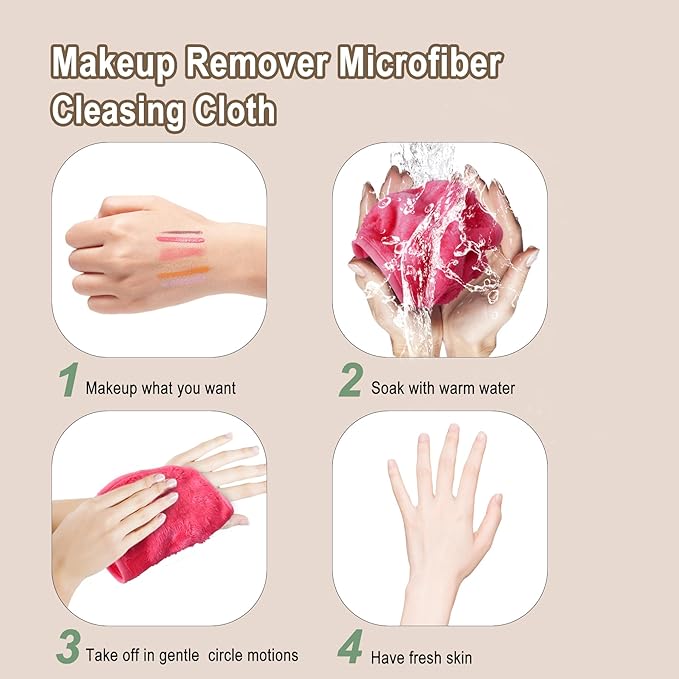 Makeup Remover Microfiber Cleasing Cloth

1 Makeup what you want

2 Soak with warm water

3 Take off in gentle circle motions

4 Have fresh skin