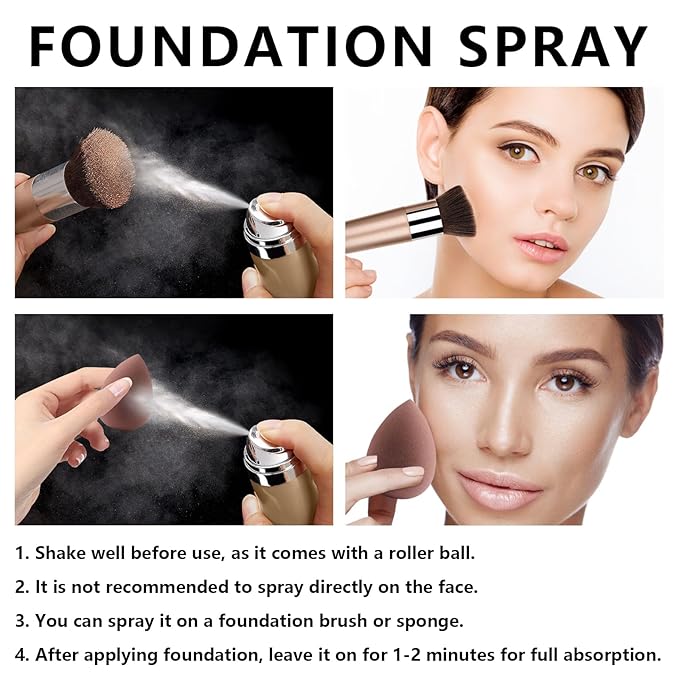 FOUNDATION SPRAY

1. Shake well before use, as it comes with a roller ball.

2. It is not recommended to spray directly on the face.

3. You can spray it on a foundation brush or sponge.

4. After applying foundation, leave it on for 1-2 minutes for full absorption.