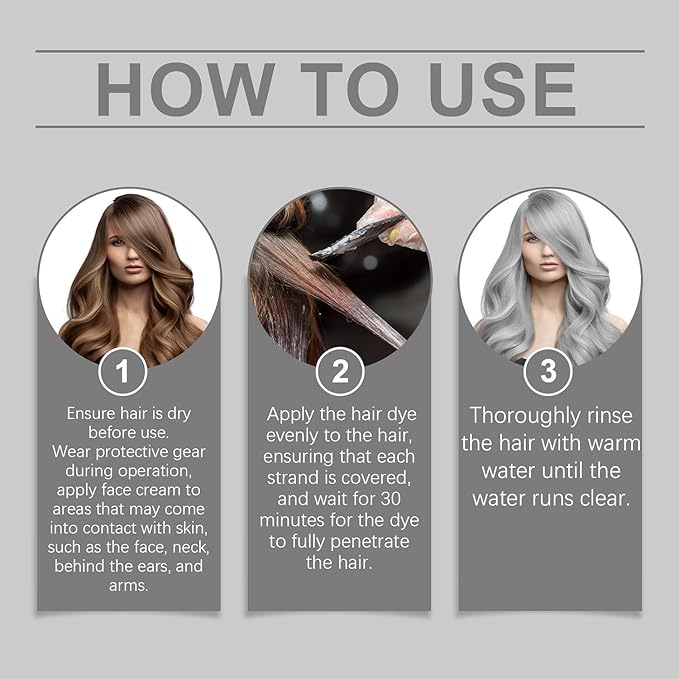 HOW TO USE

1

Ensure hair is dry before use.
Wear protective gear during operation, apply face cream to areas that may come into contact with skin, such as the face, neck, behind the ears, and arms.

2

Apply the hair dye evenly to the hair, ensuring that each strand is covered, and wait for 30 minutes for the dye to fully penetrate the hair.

3

Thoroughly rinse the hair with warm water until the water runs clear.