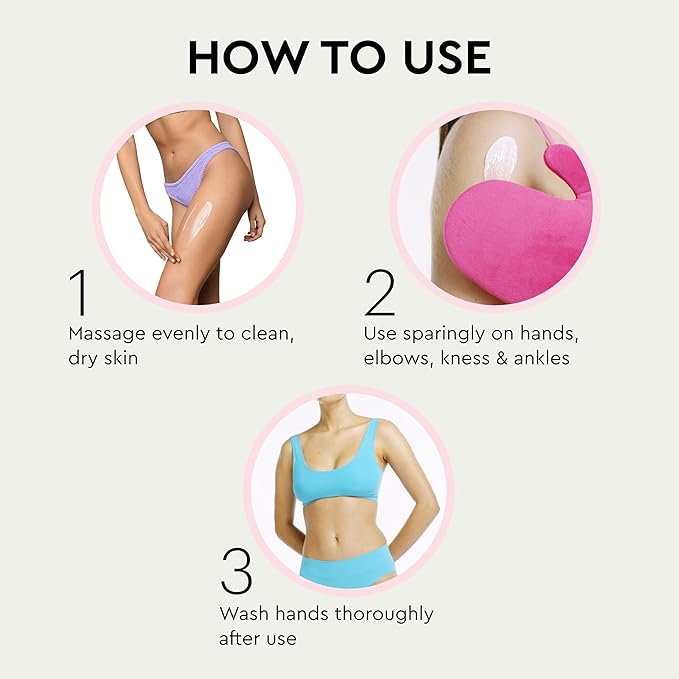 HOW TO USE

1
Massage evenly to clean, dry skin

2
Use sparingly on hands, elbows, kness & ankles

3
Wash hands thoroughly after use