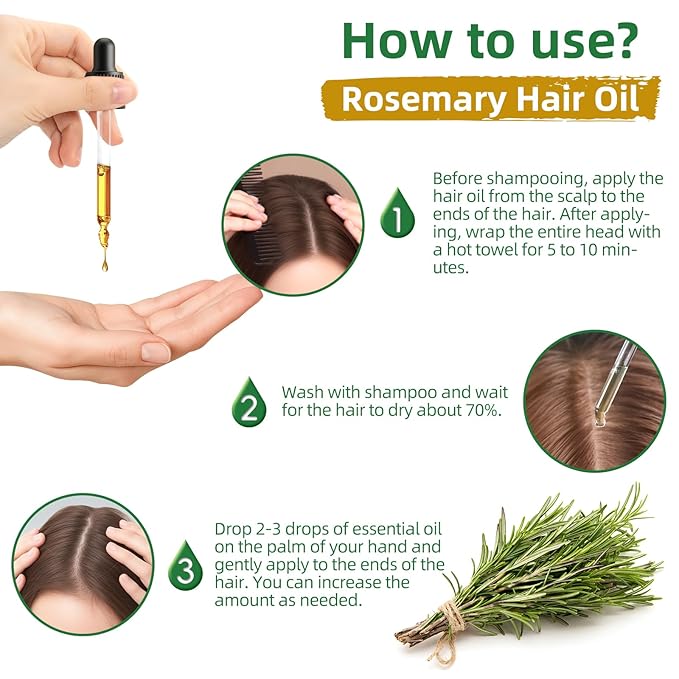 How to use?

Rosemary Hair Oil

1

Before shampooing, apply the hair oil from the scalp to the ends of the hair. After applying, wrap the entire head with a hot towel for 5 to 10 minutes.

2

Wash with shampoo and wait for the hair to dry about 70%.

3

Drop 2-3 drops of essential oil on the palm of your hand and gently apply to the ends of the hair. You can increase the amount as needed.