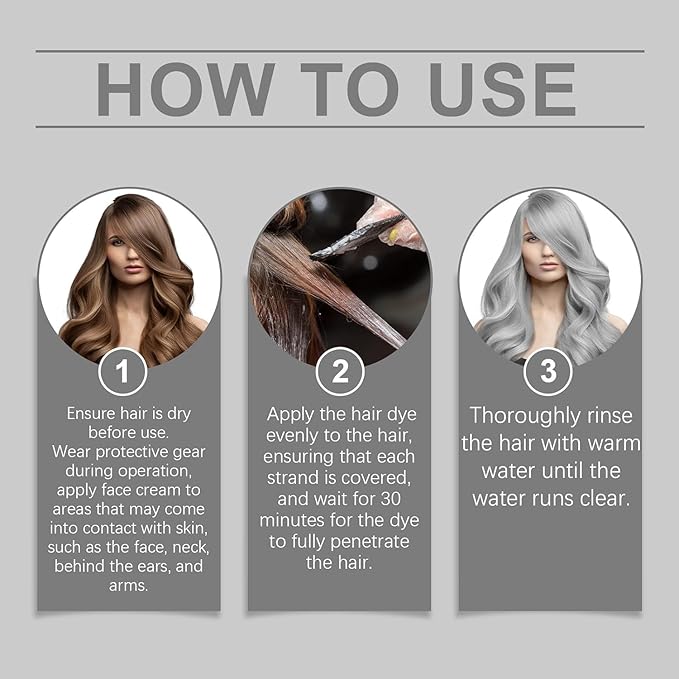 HOW TO USE

1

Ensure hair is dry before use.
Wear protective gear during operation, apply face cream to areas that may come into contact with skin, such as the face, neck, behind the ears, and arms.

2

Apply the hair dye evenly to the hair, ensuring that each strand is covered, and wait for 30 minutes for the dye to fully penetrate the hair.

3

Thoroughly rinse the hair with warm water until the water runs clear.