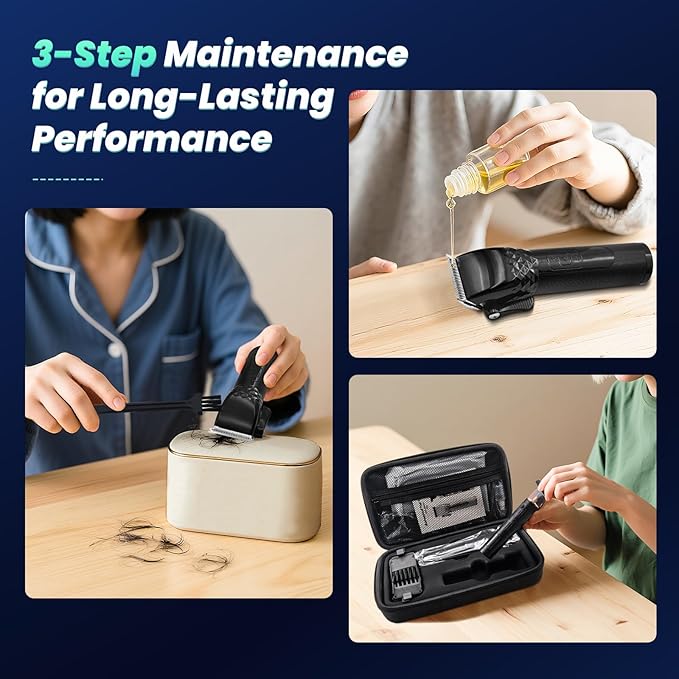 3-Step Maintenance for Long-Lasting Performance