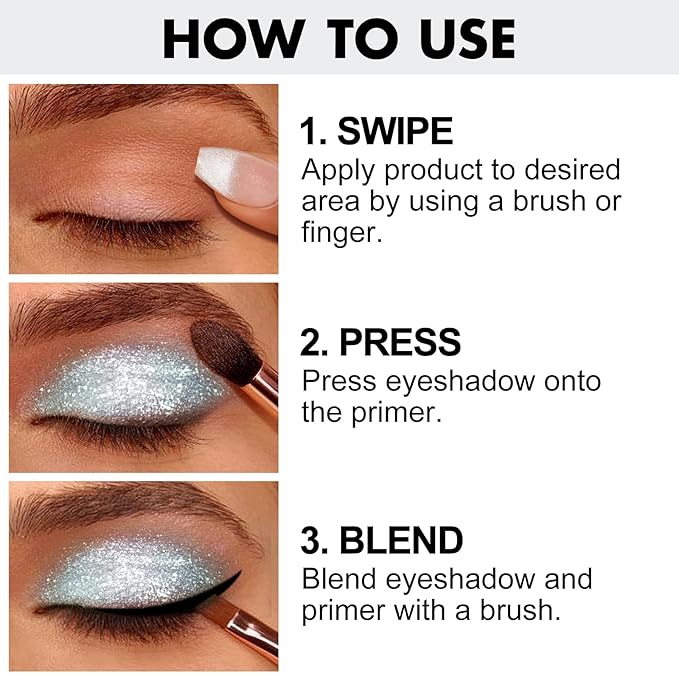 HOW TO USE

1. SWIPE
Apply product to desired area by using a brush or finger.

2. PRESS
Press eyeshadow onto the primer.

3. BLEND
Blend eyeshadow and primer with a brush.