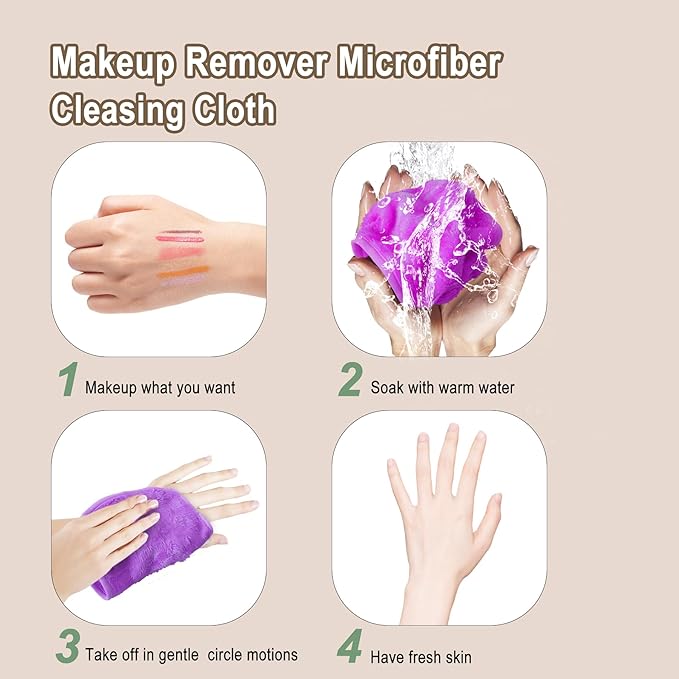 Makeup Remover Microfiber Cleasing Cloth

1 Makeup what you want

2 Soak with warm water

3 Take off in gentle circle motions

4 Have fresh skin