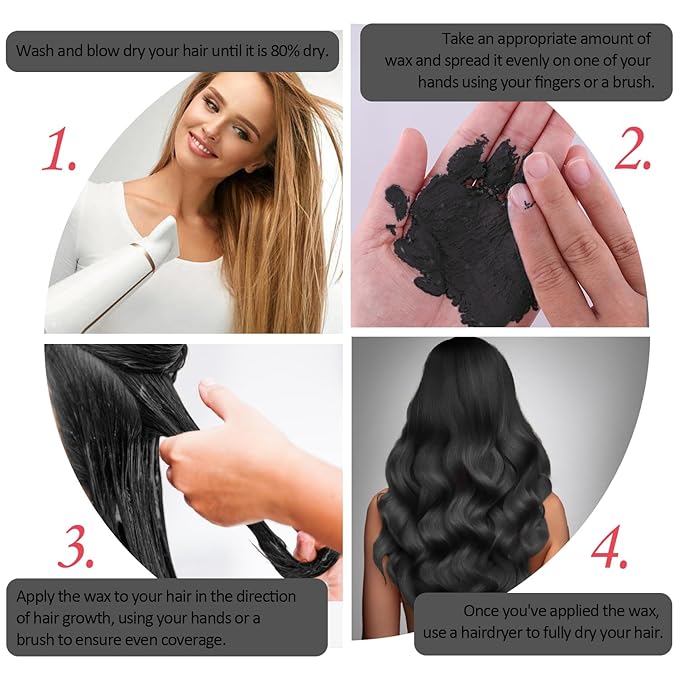 Wash and blow dry your hair until it is 80% dry.

1.

Take an appropriate amount of wax and spread it evenly on one of your hands using your fingers or a brush.

2.

3.

Apply the wax to your hair in the direction of hair growth, using your hands or a brush to ensure even coverage.

4.

Once you've applied the wax, use a hairdryer to fully dry your hair.