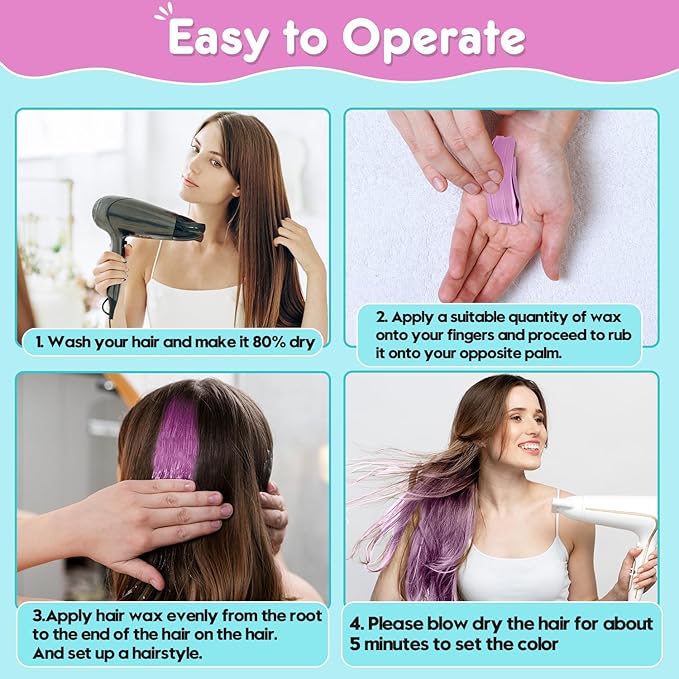 Easy to Operate

1. Wash your hair and make it 80% dry

2. Apply a suitable quantity of wax onto your fingers and proceed to rub it onto your opposite palm.

3.Apply hair wax evenly from the root to the end of the hair on the hair. And set up a hairstyle.

4. Please blow dry the hair for about 5 minutes to set the color