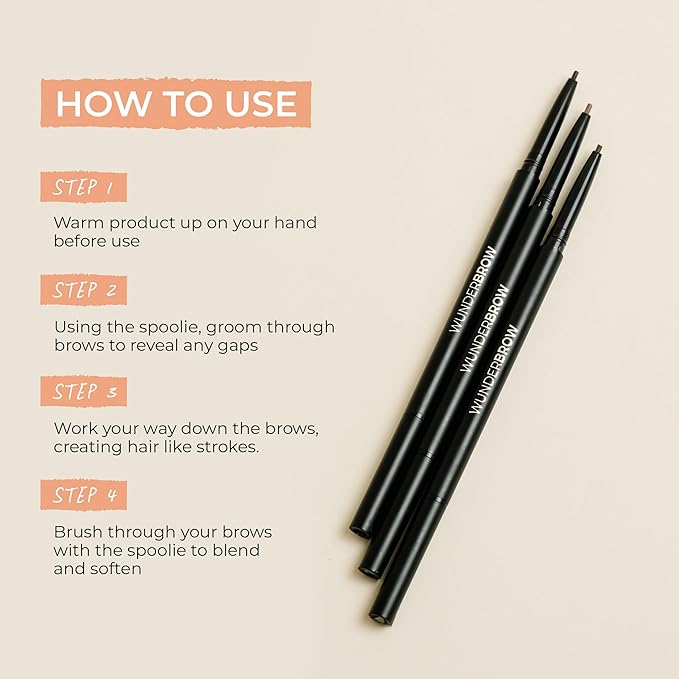 HOW TO USE

STEP 1

Warm product up on your hand before use

STEP 2

Using the spoolie, groom through brows to reveal any gaps

STEP 3

Work your way down the brows, creating hair like strokes.

STEP 4

Brush through your brows with the spoolie to blend and soften

WUNDERBROW

WUNDERBROW

WUNDERBROW