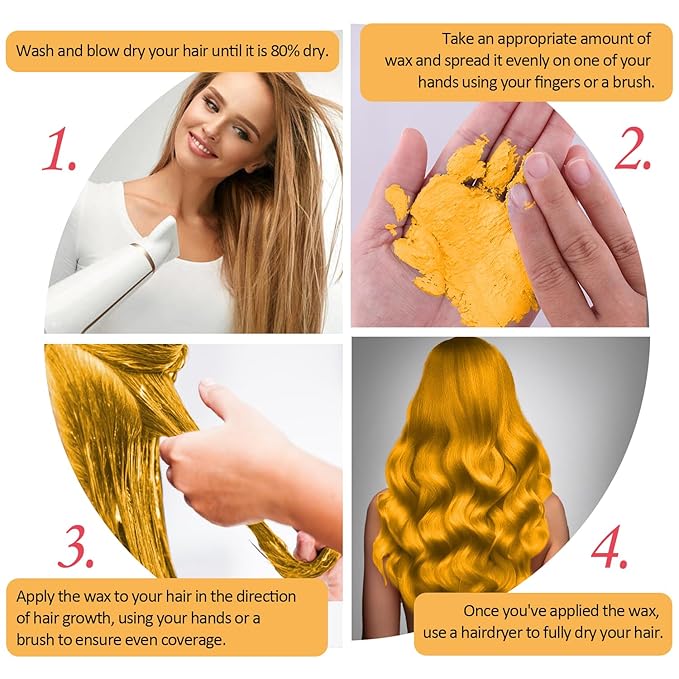 Wash and blow dry your hair until it is 80% dry.

1.

Take an appropriate amount of wax and spread it evenly on one of your hands using your fingers or a brush.

2.

3.

Apply the wax to your hair in the direction of hair growth, using your hands or a brush to ensure even coverage.

4.

Once you've applied the wax, use a hairdryer to fully dry your hair.