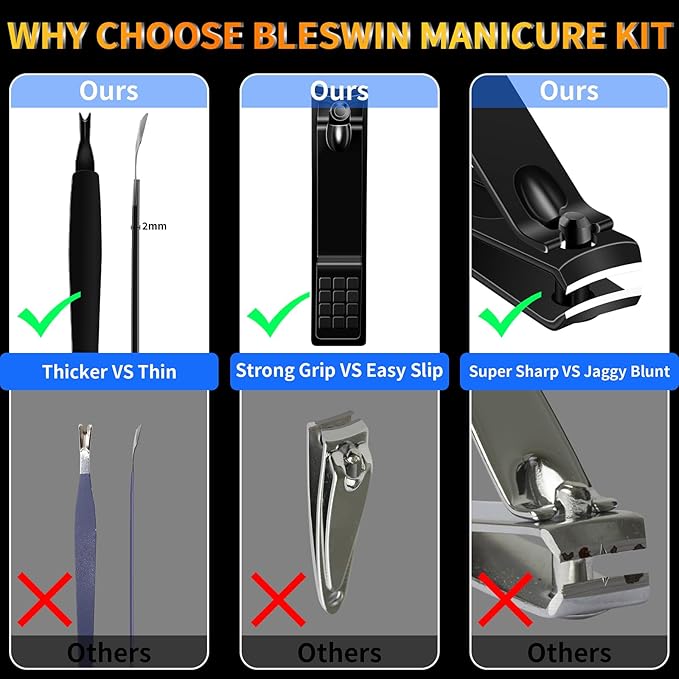 WHY CHOOSE BLESWIN MANICURE KIT

Ours

2mm

Thicker VS Thin

Others

Ours

Strong Grip VS Easy Slip

Others

Ours

Super Sharp VS Jaggy Blunt

Others