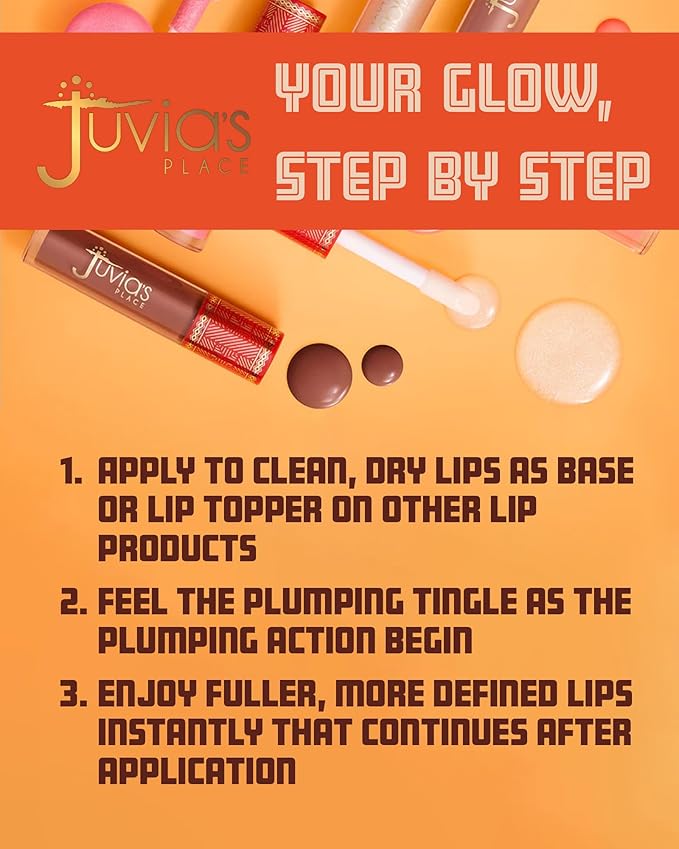 Juvia's PLACE

YOUR GLOW, STEP BY STEP

Juvia's PLACE

1. APPLY TO CLEAN, DRY LIPS AS BASE OR LIP TOPPER ON OTHER LIP PRODUCTS

2. FEEL THE PLUMPING TINGLE AS THE PLUMPING ACTION BEGIN

3. ENJOY FULLER, MORE DEFINED LIPS INSTANTLY THAT CONTINUES AFTER APPLICATION