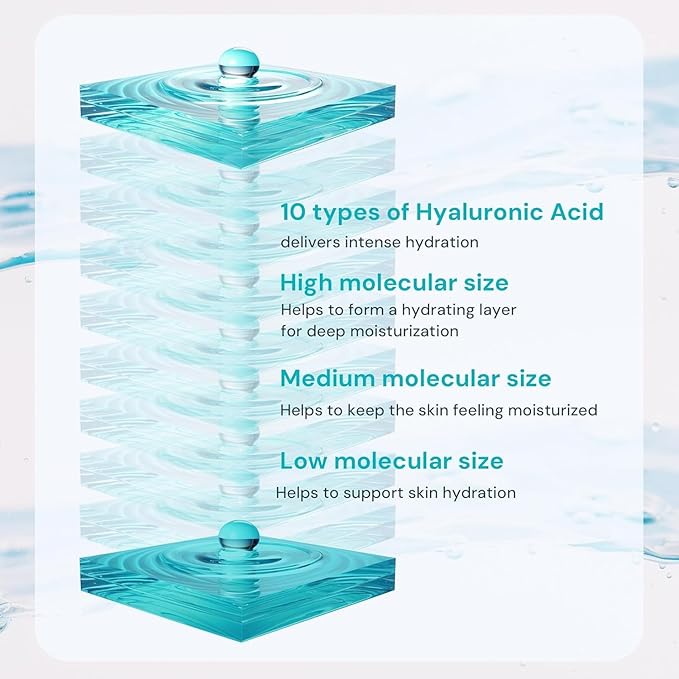 10 types of Hyaluronic Acid
delivers intense hydration

High molecular size
Helps to form a hydrating layer for deep moisturization

Medium molecular size
Helps to keep the skin feeling moisturized

Low molecular size
Helps to support skin hydration