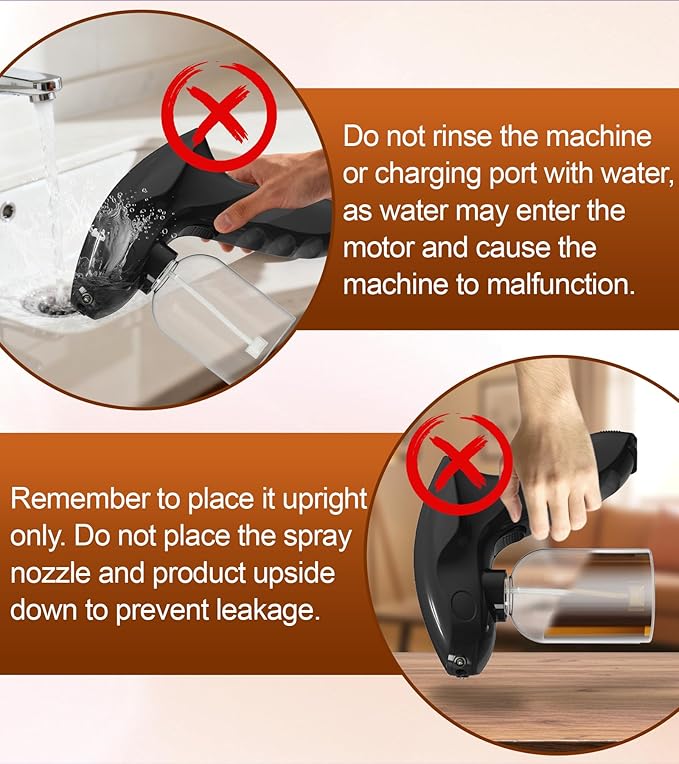 Do not rinse the machine or charging port with water, as water may enter the motor and cause the machine to malfunction.

Remember to place it upright only. Do not place the spray nozzle and product upside down to prevent leakage.