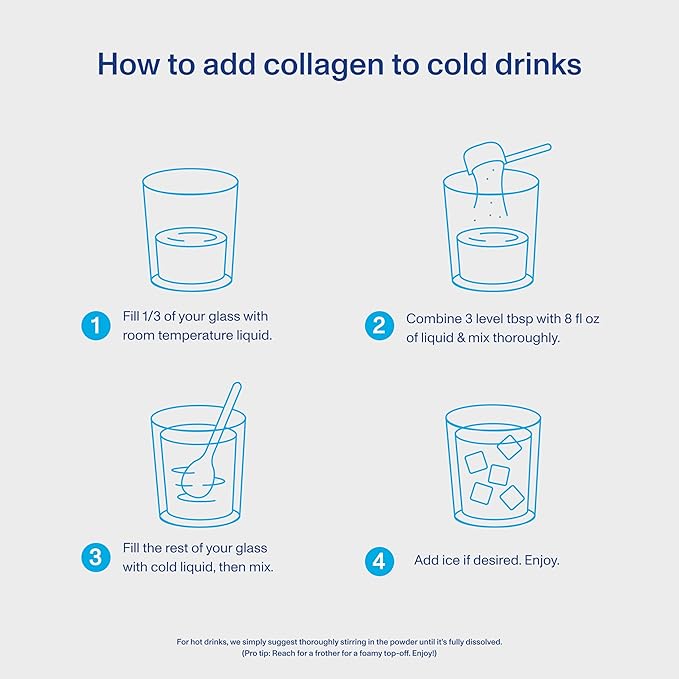 How to add collagen to cold drinks

1 Fill 1/3 of your glass with room temperature liquid.

2 Combine 3 level tbsp with 8 fl oz of liquid & mix thoroughly.

3 Fill the rest of your glass with cold liquid, then mix.

4 Add ice if desired. Enjoy.

For hot drinks, we simply suggest thoroughly stirring in the powder until it's fully dissolved. (Pro tip: Reach for a frother for a foamy top-off. Enjoy!)