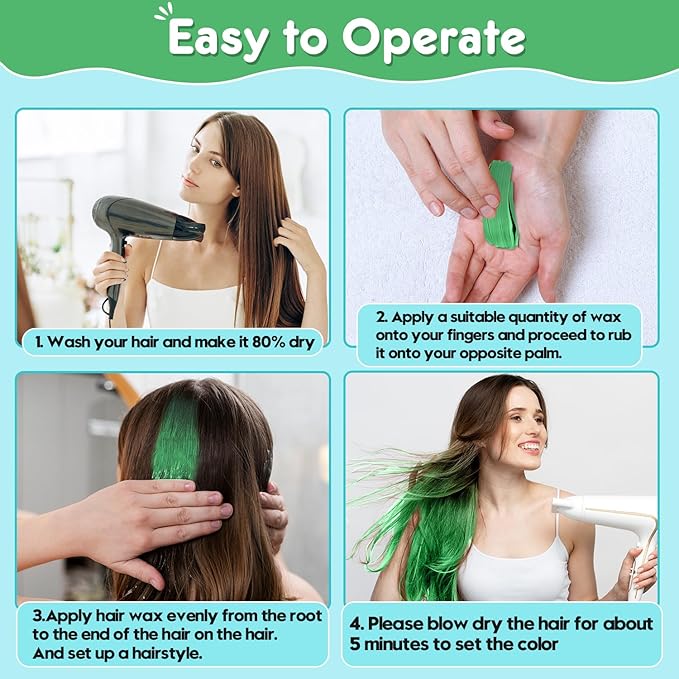 Easy to Operate

1. Wash your hair and make it 80% dry

2. Apply a suitable quantity of wax onto your fingers and proceed to rub it onto your opposite palm.

3.Apply hair wax evenly from the root to the end of the hair on the hair. And set up a hairstyle.

4. Please blow dry the hair for about 5 minutes to set the color