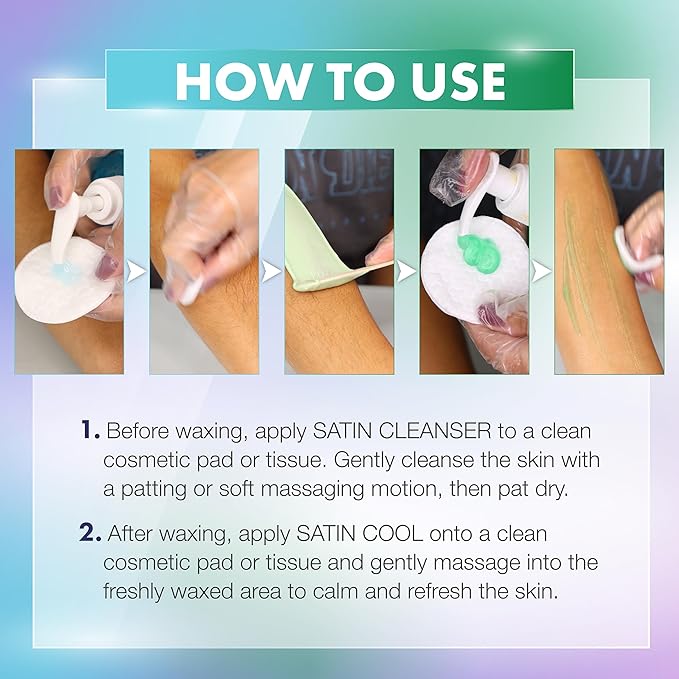 HOW TO USE

1. Before waxing, apply SATIN CLEANSER to a clean cosmetic pad or tissue. Gently cleanse the skin with a patting or soft massaging motion, then pat dry.

2. After waxing, apply SATIN COOL onto a clean cosmetic pad or tissue and gently massage into the freshly waxed area to calm and refresh the skin.